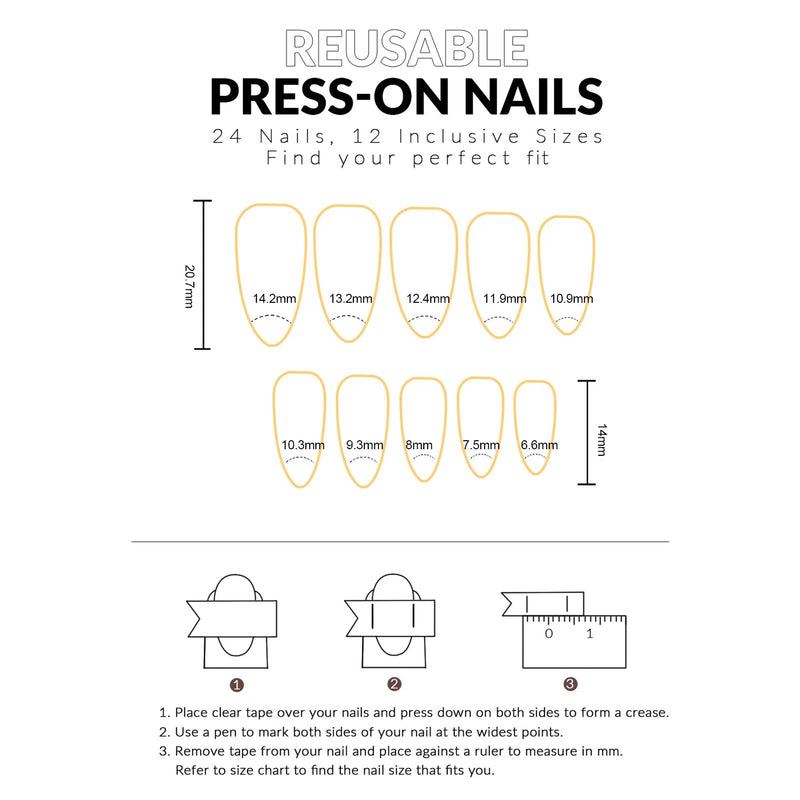 REUSABLE
PRESS-ON NAILS
24 Nails, 12 Inclusive Sizes
Find your perfect fit

20.7mm

14.2mm 13.2mm 12.4mm 11.9mm 10.9mm

10.3mm 9.3mm 8mm 7.5mm 6.6mm

14mm

0 1

1 2 3

1. Place clear tape over your nails and press down on both sides to form a crease.
2. Use a pen to mark both sides of your nail at the widest points.
3. Remove tape from your nail and place against a ruler to measure in mm. Refer to size chart to find the nail size that fits you.